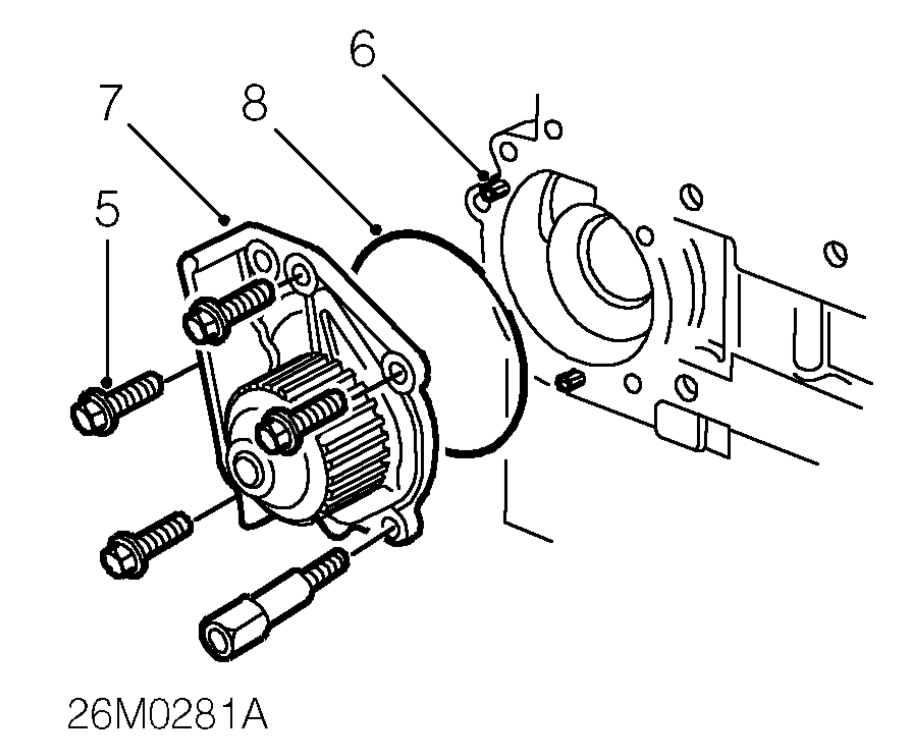 6
7
8
5
26M0281A