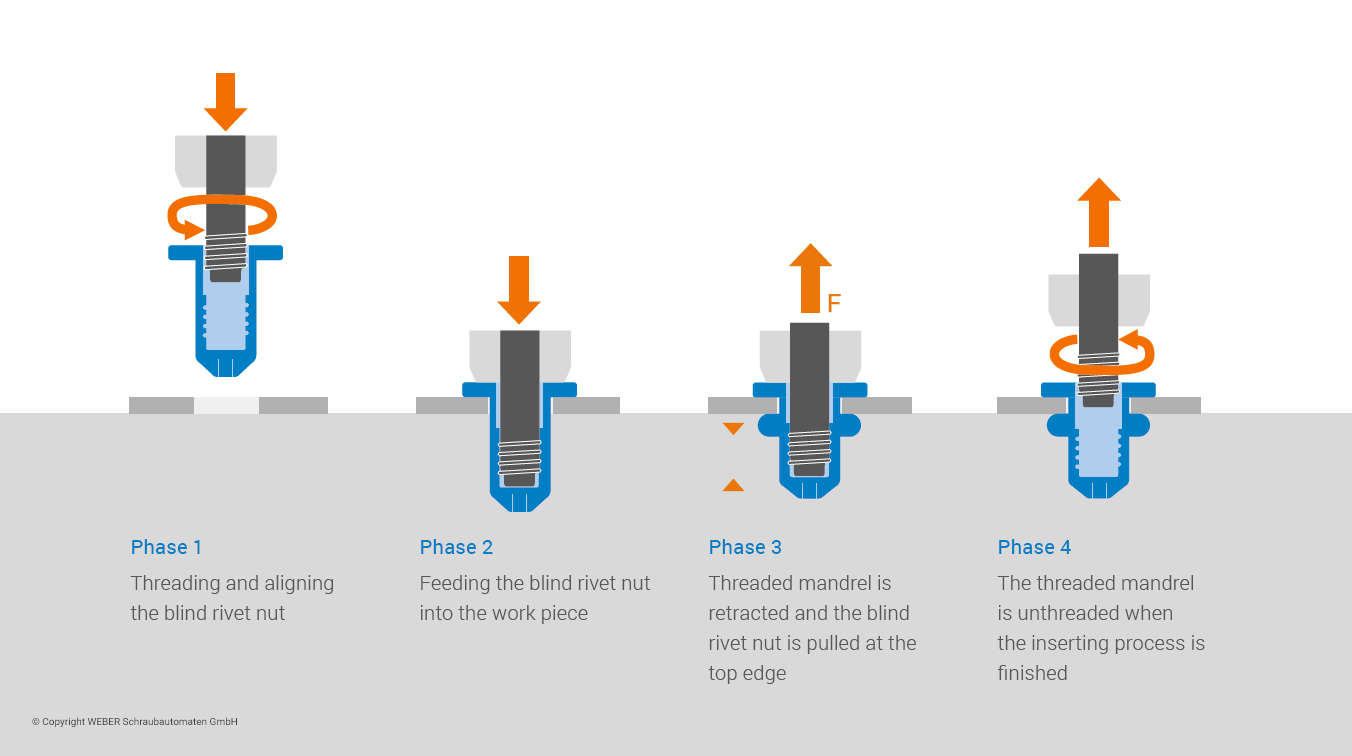 F

Phase 1
Threading and aligning the blind rivet nut

Phase 2
Feeding the blind rivet nut into the work piece

Phase 3
Threaded mandrel is retracted and the blind rivet nut is pulled at the top edge

Phase 4
The threaded mandrel is unthreaded when the inserting process is finished

© Copyright WEBER Schraubautomaten GmbH