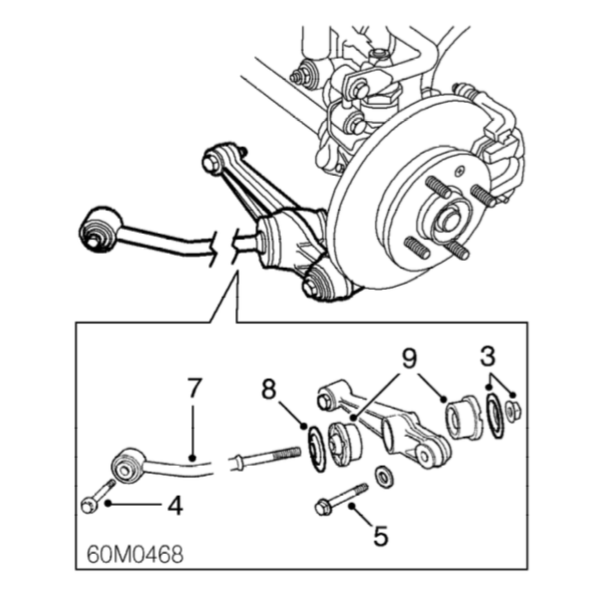 9
3
7
8
4
5
60M0468