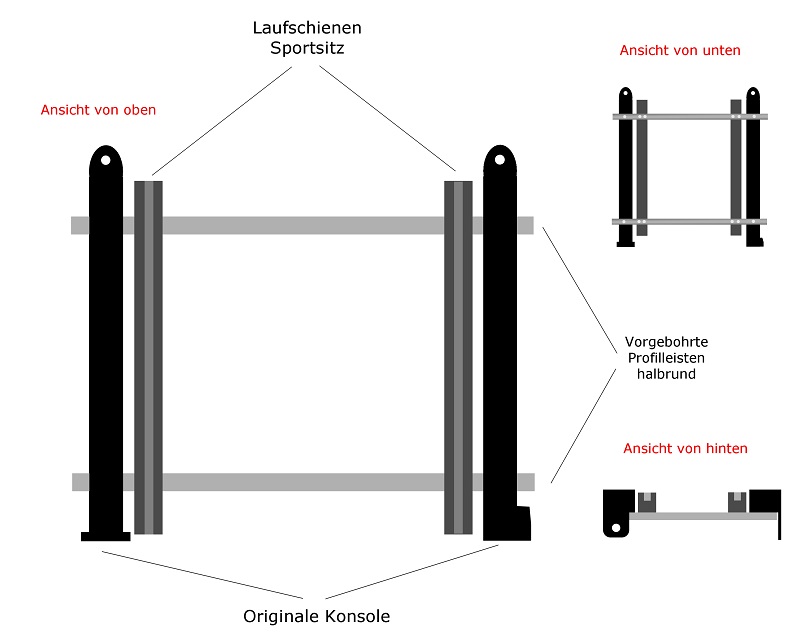 Laufschienen
Sportsitz

Ansicht von oben

Ansicht von unten

Vorgebohrte
Profilleisten
halbrund

Ansicht von hinten

Originale Konsole