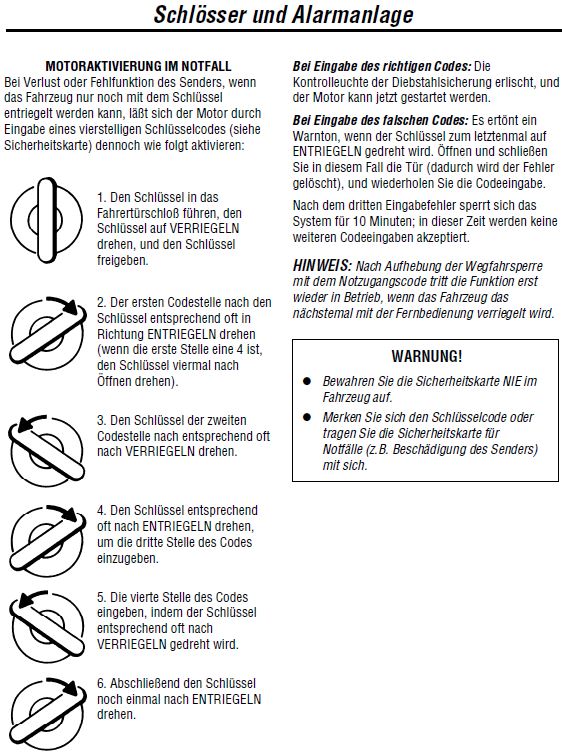 Schlösser und Alarmanlage

MOTORAKTIVIERUNG IM NOTFALL

Bei Verlust oder Fehlfunktion des Senders, wenn das Fahrzeug nur noch mit dem Schlüssel entriegelt werden kann, läßt sich der Motor durch Eingabe eines vierstelligen Schlüsselcodes (siehe Sicherheitskarte) dennoch wie folgt aktivieren:

1. Den Schlüssel in das Fahrertürschloß führen, den Schlüssel auf VERRIEGELN drehen, und den Schlüssel freigeben.

2. Der ersten Codestelle nach den Schlüssel entsprechend oft in Richtung ENTRIEGELN drehen (wenn die erste Stelle eine 4 ist, den Schlüssel viermal nach Öffnen drehen).

3. Den Schlüssel der zweiten Codestelle nach entsprechend oft nach VERRIEGELN drehen.

4. Den Schlüssel entsprechend oft nach ENTRIEGELN drehen, um die dritte Stelle des Codes einzugeben.

5. Die vierte Stelle des Codes eingeben, indem der Schlüssel entsprechend oft nach VERRIEGELN gedreht wird.

6. Abschließend den Schlüssel noch einmal nach ENTRIEGELN drehen.

Bei Eingabe des richtigen Codes: Die Kontrolleuchte der Diebstahlsicherung erlischt, und der Motor kann jetzt gestartet werden.

Bei Eingabe des falschen Codes: Es ertönt ein Warnton, wenn der Schlüssel zum letztenmal auf ENTRIEGELN gedreht wird. Öffnen und schließen Sie in diesem Fall die Tür (dadurch wird der Fehler gelöscht), und wiederholen Sie die Codeeingabe.

Nach dem dritten Eingabefehler sperrt sich das System für 10 Minuten; in dieser Zeit werden keine weiteren Codeeingaben akzeptiert.

HINWEIS: Nach Aufhebung der Wegfahrsperre mit dem Notzugangscode tritt die Funktion erst wieder in Betrieb, wenn das Fahrzeug das nächstemal mit der Fernbedienung verriegelt wird.

WARNUNG!

● Bewahren Sie die Sicherheitskarte NIE im Fahrzeug auf.

● Merken Sie sich den Schlüsselcode oder tragen Sie die Sicherheitskarte für Notfälle (z.B. Beschädigung des Senders) mit sich.