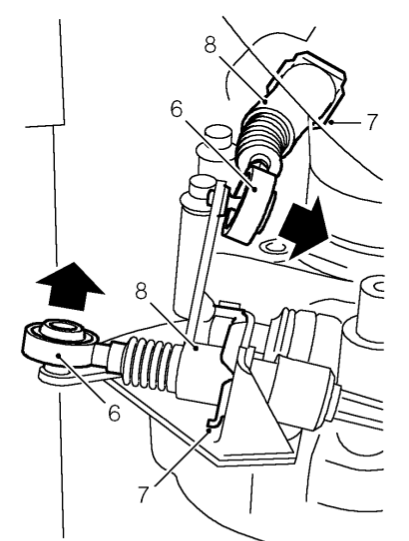 8
6
7
8
6
7