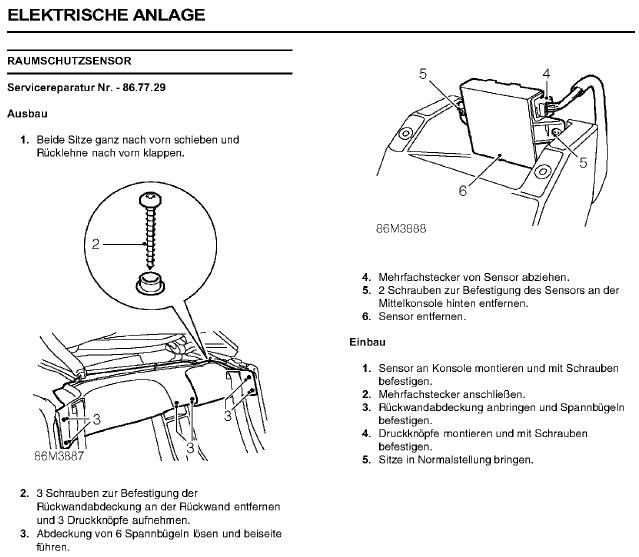 ELEKTRISCHE ANLAGE

RAUMSCHUTZSENSOR

Servicereparatur Nr. - 86.77.29

Ausbau

1. Beide Sitze ganz nach vorn schieben und Rücklehne nach vorn klappen.

2

3

3

3

86M3887

2. 3 Schrauben zur Befestigung der Rückwandabdeckung an der Rückwand entfernen und 3 Druckknöpfe aufnehmen.
3. Abdeckung von 6 Spannbügeln lösen und beiseite führen.

5

4

5

6

86M3888

4. Mehrfachstecker von Sensor abziehen.
5. 2 Schrauben zur Befestigung des Sensors an der Mittelkonsole hinten entfernen.
6. Sensor entfernen.

Einbau

1. Sensor an Konsole montieren und mit Schrauben befestigen.
2. Mehrfachstecker anschließen.
3. Rückwandabdeckung anbringen und Spannbügeln befestigen.
4. Druckknöpfe montieren und mit Schrauben befestigen.
5. Sitze in Normalstellung bringen.